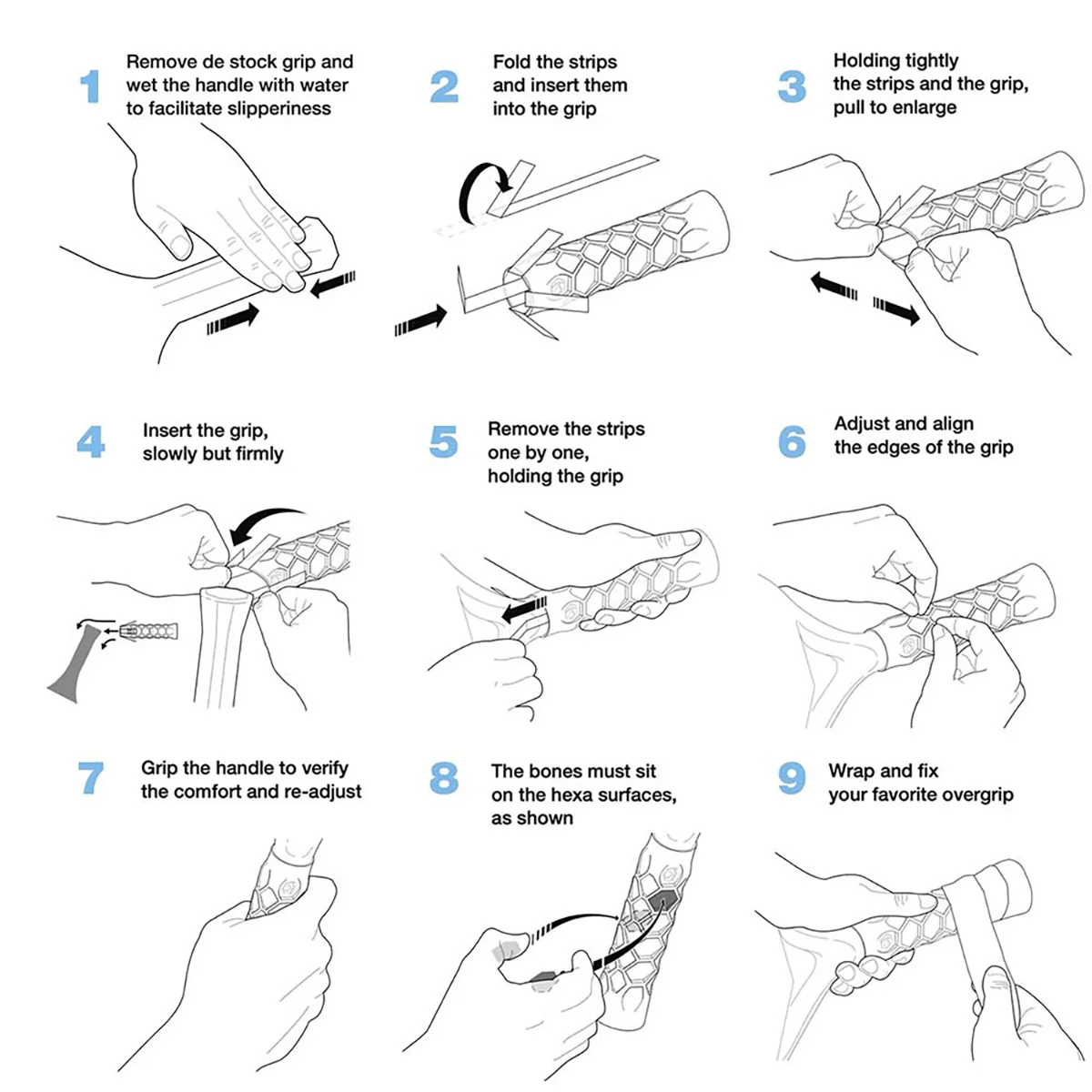 1 Remove de stock grip and wet the handle with water to facilitate slipperiness

2 Fold the strips and insert them into the grip

3 Holding tightly the strips and the grip, pull to enlarge

4 Insert the grip, slowly but firmly

5 Remove the strips one by one, holding the grip

6 Adjust and align the edges of the grip

7 Grip the handle to verify the comfort and re-adjust

8 The bones must sit on the hexa surfaces, as shown

9 Wrap and fix your favorite overgrip